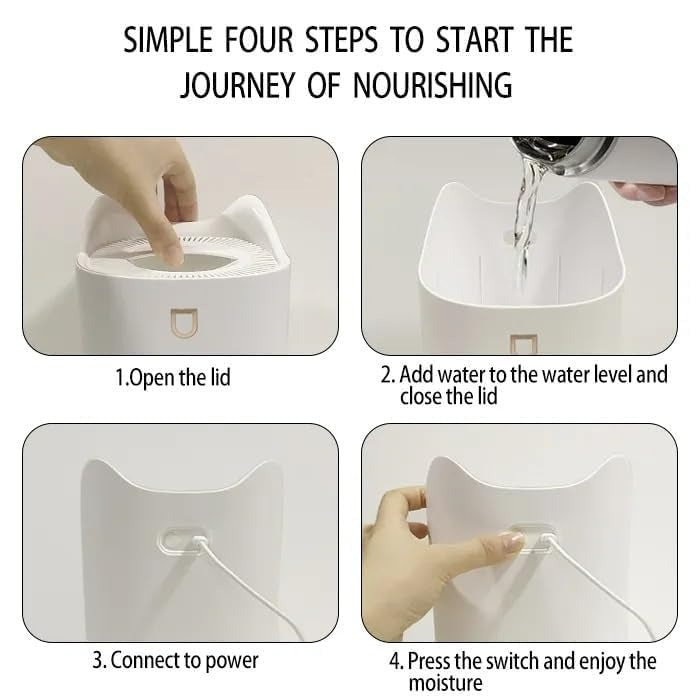 SIMPLE FOUR STEPS TO START THE JOURNEY OF NOURISHING

1.Open the lid

2. Add water to the water level and close the lid

3. Connect to power

4. Press the switch and enjoy the moisture