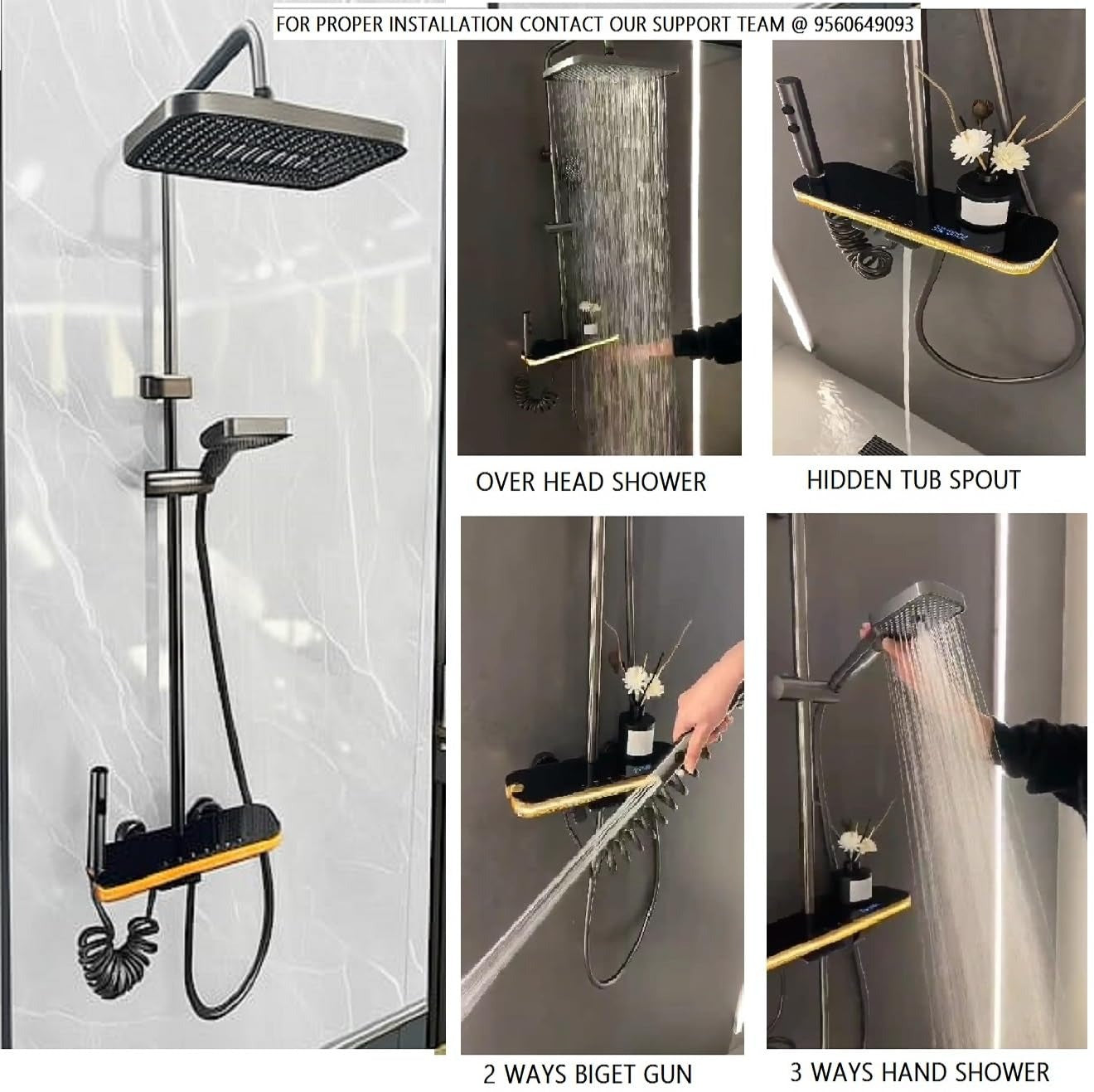 FOR PROPER INSTALLATION CONTACT OUR SUPPORT TEAM @ 9560649093

OVER HEAD SHOWER

HIDDEN TUB SPOUT

2 WAYS BIGET GUN

3 WAYS HAND SHOWER