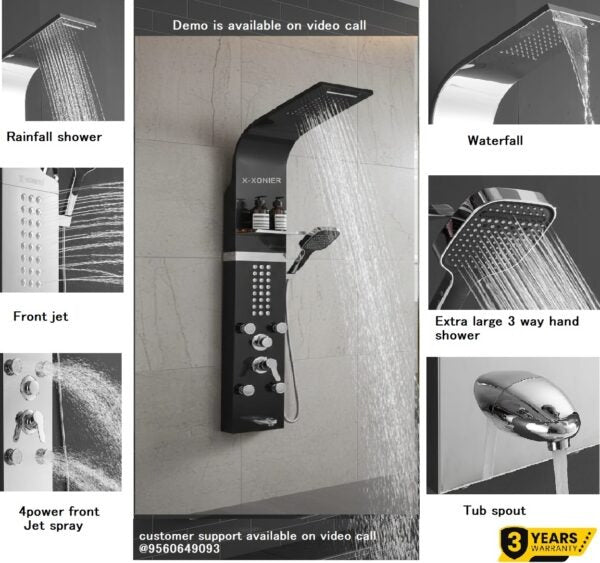 Rainfall shower

Front jet

4power front Jet spray

Demo is available on video call

X-XONIER

customer support available on video call @9560649093

Waterfall

Extra large 3 way hand shower

Tub spout

3 YEARS WARRANTY